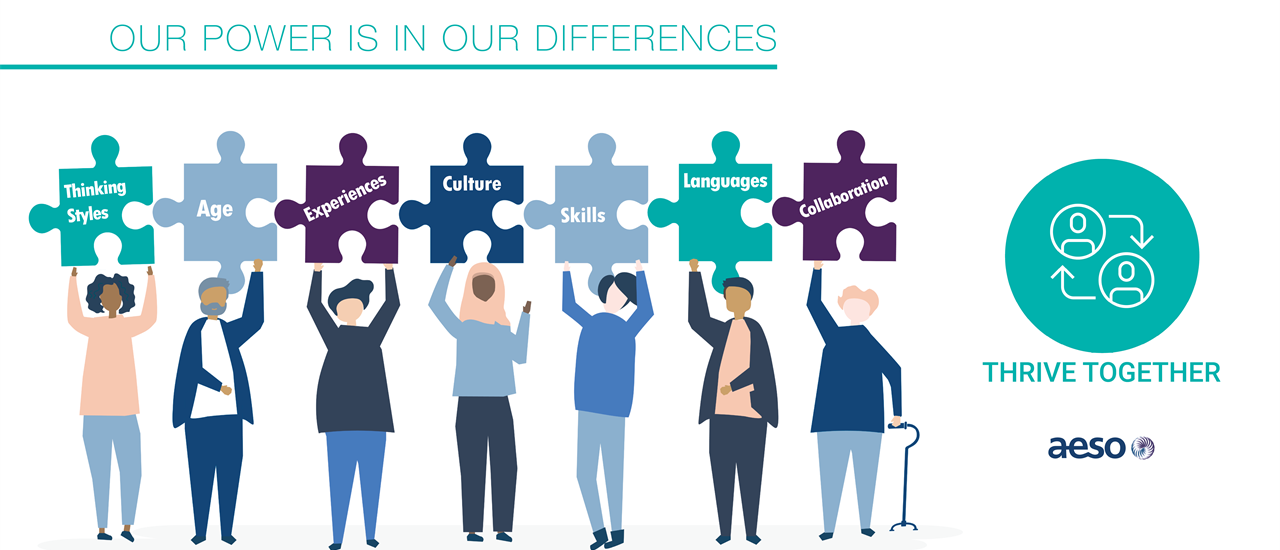 OUR POWER IS IN OUR DIFFERENCES

Thinking Styles

Age

Experiences

Culture

Skills

Languages

Collaboration

THRIVE TOGETHER

aeso